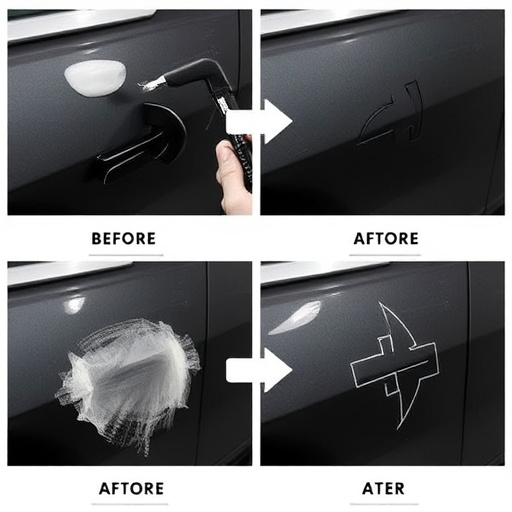 BEFORE

AFTORE

AFTORE

ATER