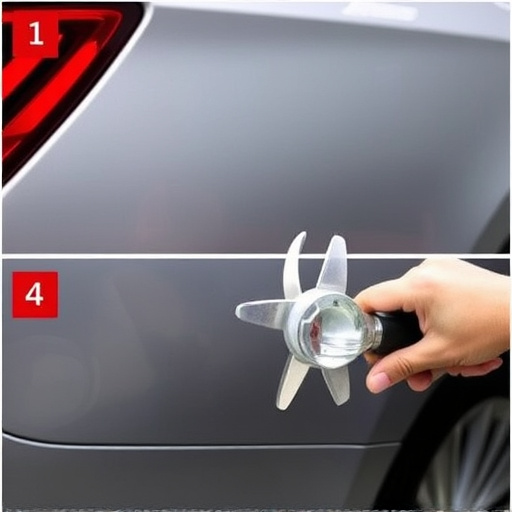 1

4