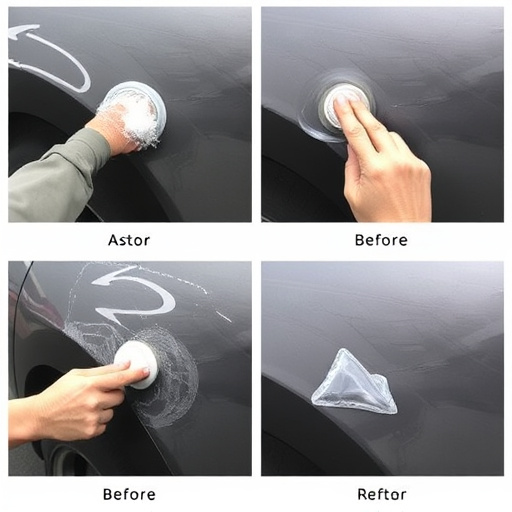 Astor

Before

Before

Reftor