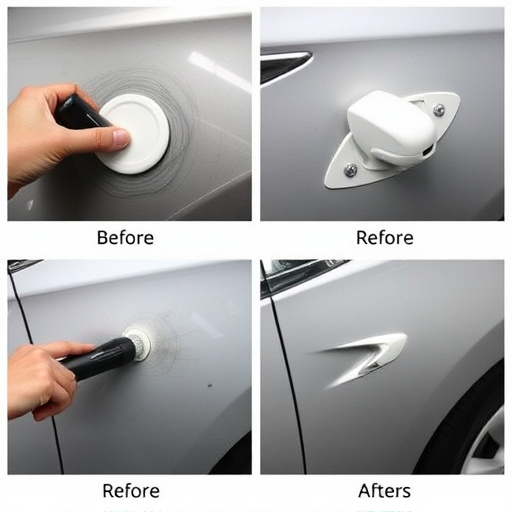 Before

Refore

Refore

Afters