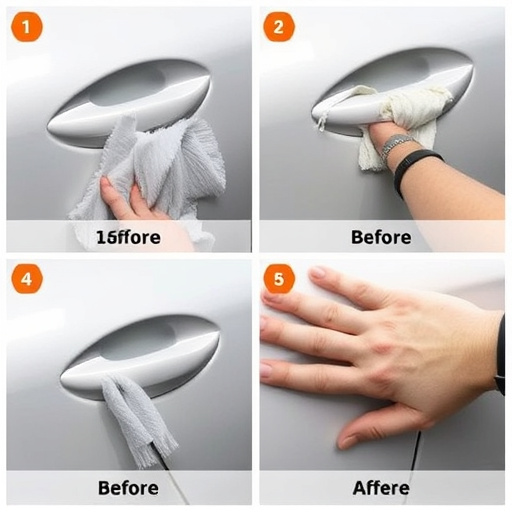 1

15ffore

2

Before

4

Before

5

Affere