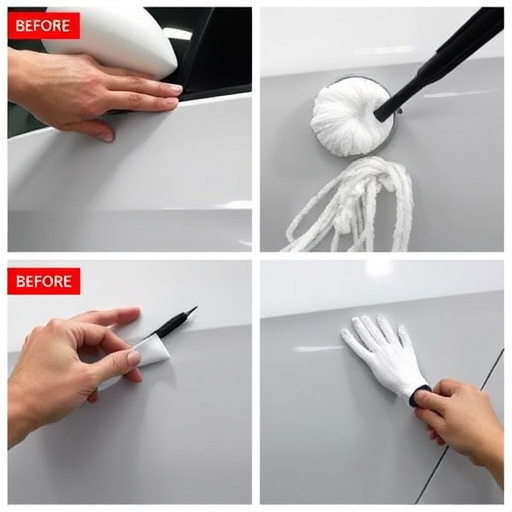 BEFORE

BEFORE