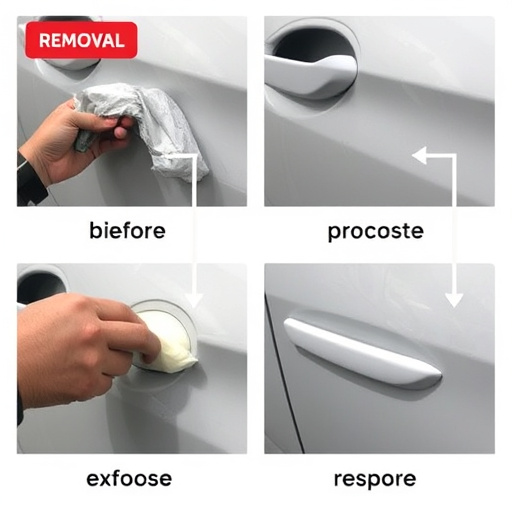 REMOVAL

biefore

procoste

exfoose

respore