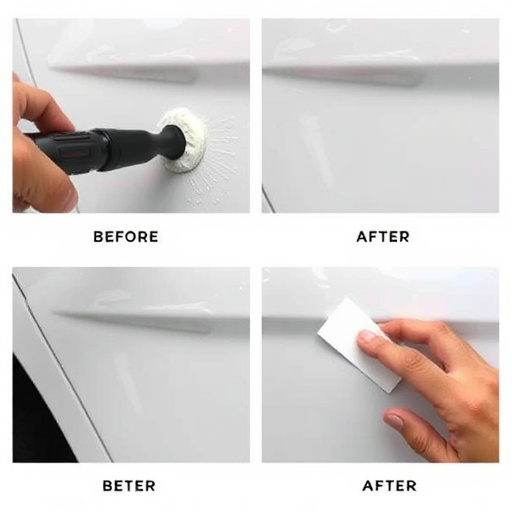 BEFORE

AFTER

BETER

AFTER