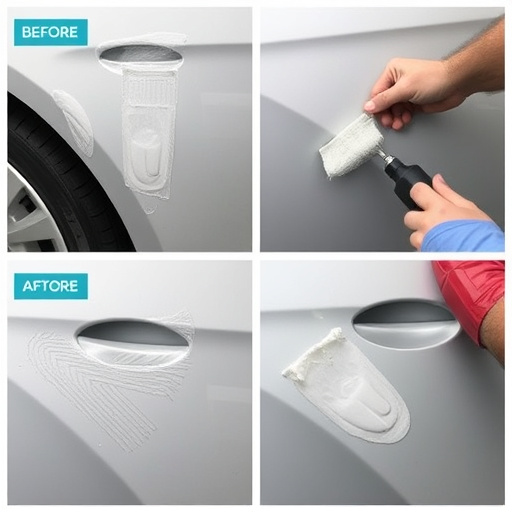 BEFORE

AFTORE