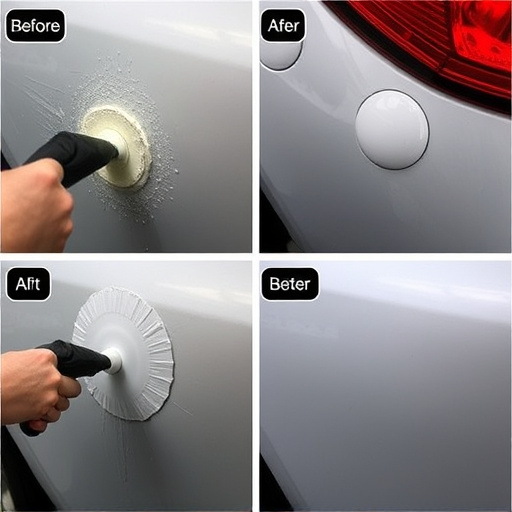 Before

Afer

Afit

Beter