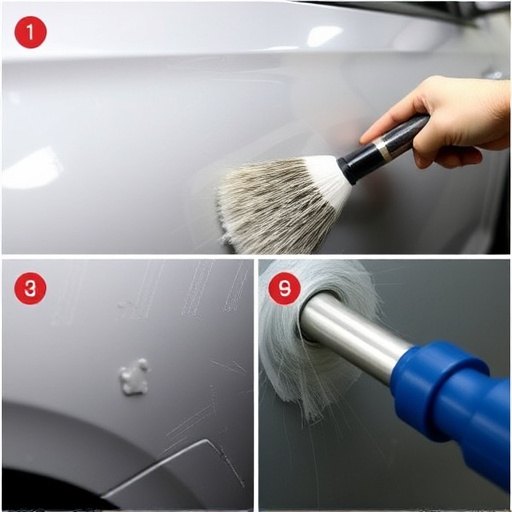 1

3

9