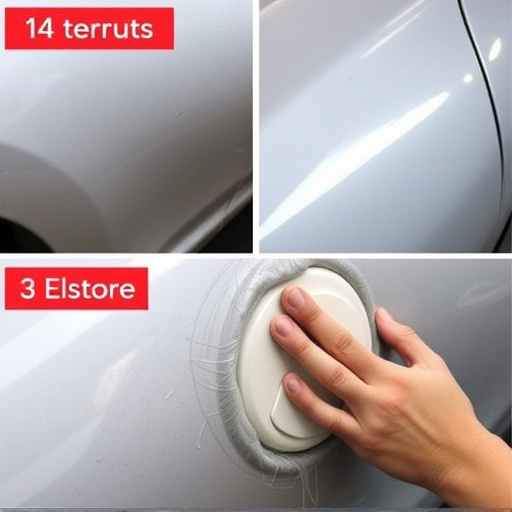 14 terruts

3 Elstore