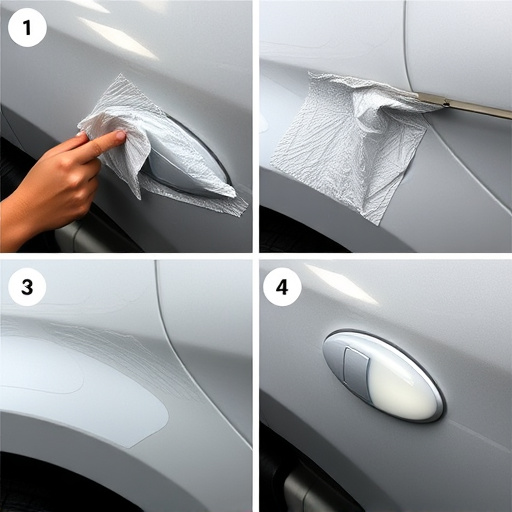 1

3

4